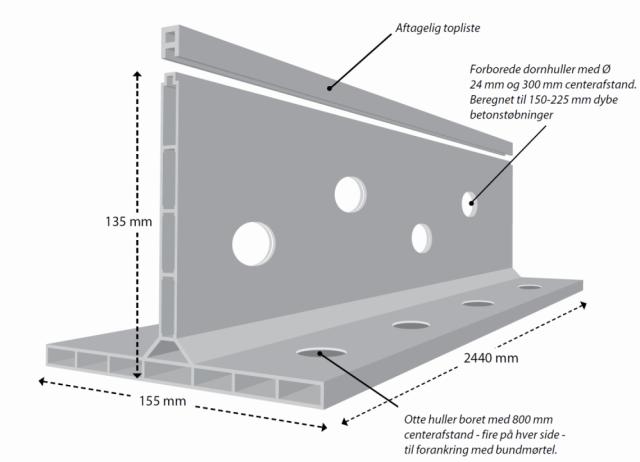 Aftagelig topliste

Forborede dornhuller med Ø 24 mm og 300 mm centerafstand. Beregnet til 150-225 mm dybe betonstøbninger

135 mm

2440 mm

155 mm

Otte huller boret med 800 mm centerafstand - fire på hver side - til forankring med bundmørtel.